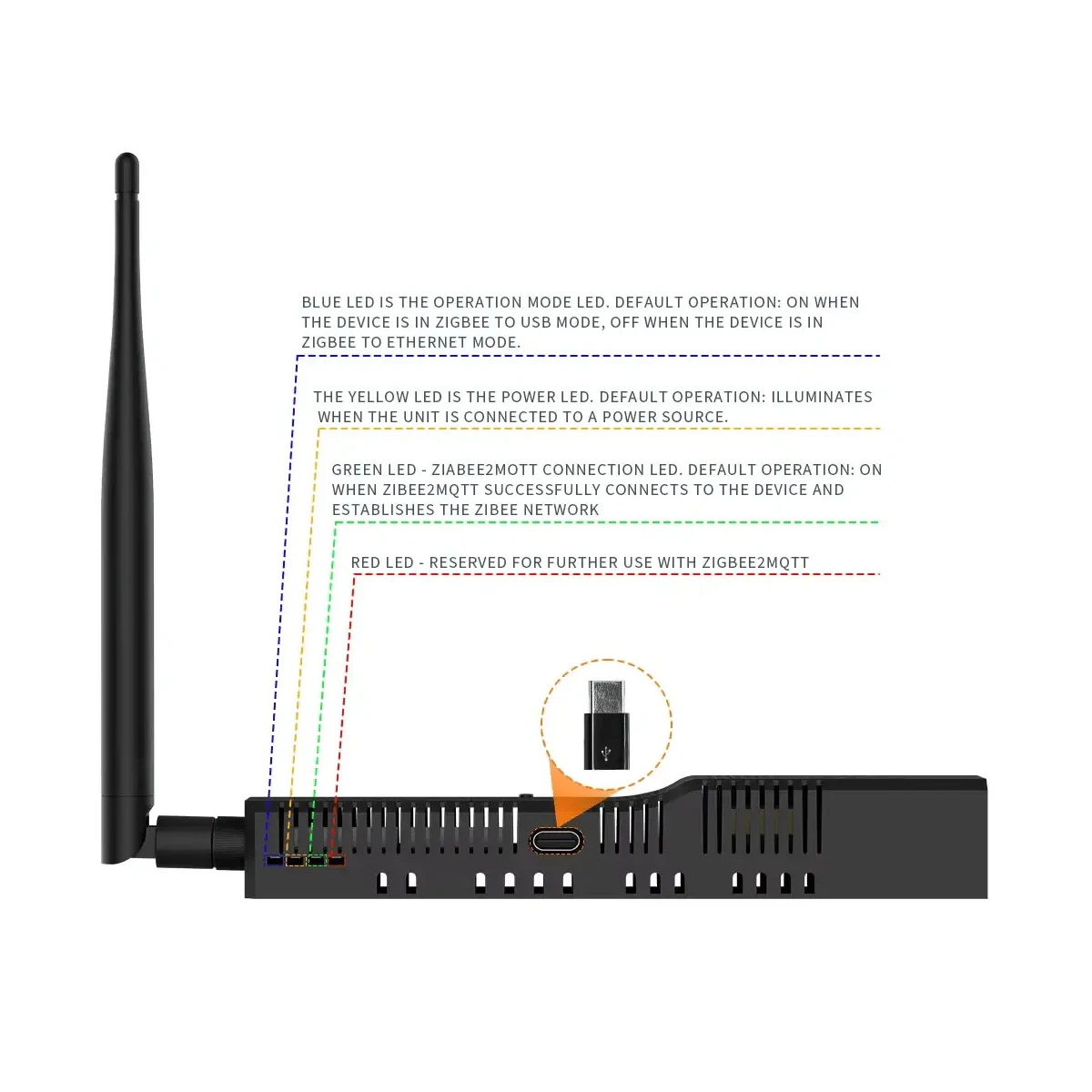 BLUE LED IS THE OPERATION MODE LED. DEFAULT OPERATION: ON WHEN THE DEVICE IS IN ZIGBEE TO USB MODE, OFF WHEN THE DEVICE IS IN ZIGBEE TO ETHERNET MODE.

THE YELLOW LED IS THE POWER LED. DEFAULT OPERATION: ILLUMINATES WHEN THE UNIT IS CONNECTED TO A POWER SOURCE.

GREEN LED - ZIABEE2MOTT CONNECTION LED. DEFAULT OPERATION: ON WHEN ZIBEE2MQTT SUCCESSFULLY CONNECTS TO THE DEVICE AND ESTABLISHES THE ZIBEE NETWORK

RED LED - RESERVED FOR FURTHER USE WITH ZIGBEE2MQTT