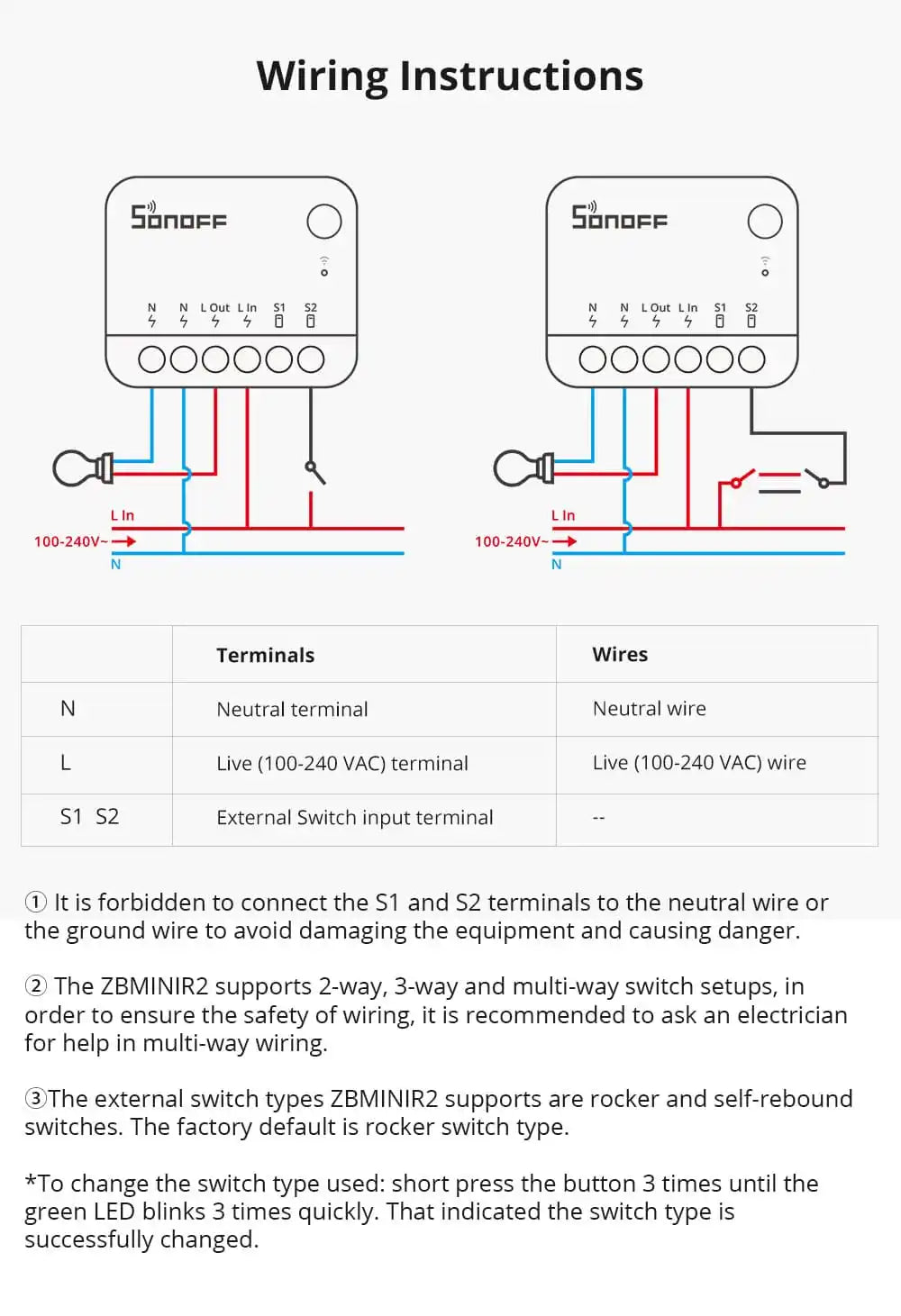 Wiring Instructions

SONOFF

N N L Out L In S1 S2

L In
100-240V~
N

SONOFF

N N L Out L In S1 S2

L In
100-240V~
N

| | Terminals | Wires |
|---|---|---|
| N | Neutral terminal | Neutral wire |
| L | Live (100-240 VAC) terminal | Live (100-240 VAC) wire |
| S1 S2 | External Switch input terminal | -- |

① It is forbidden to connect the S1 and S2 terminals to the neutral wire or the ground wire to avoid damaging the equipment and causing danger.

② The ZBMINIR2 supports 2-way, 3-way and multi-way switch setups, in order to ensure the safety of wiring, it is recommended to ask an electrician for help in multi-way wiring.

③The external switch types ZBMINIR2 supports are rocker and self-rebound switches. The factory default is rocker switch type.

*To change the switch type used: short press the button 3 times until the green LED blinks 3 times quickly. That indicated the switch type is successfully changed.