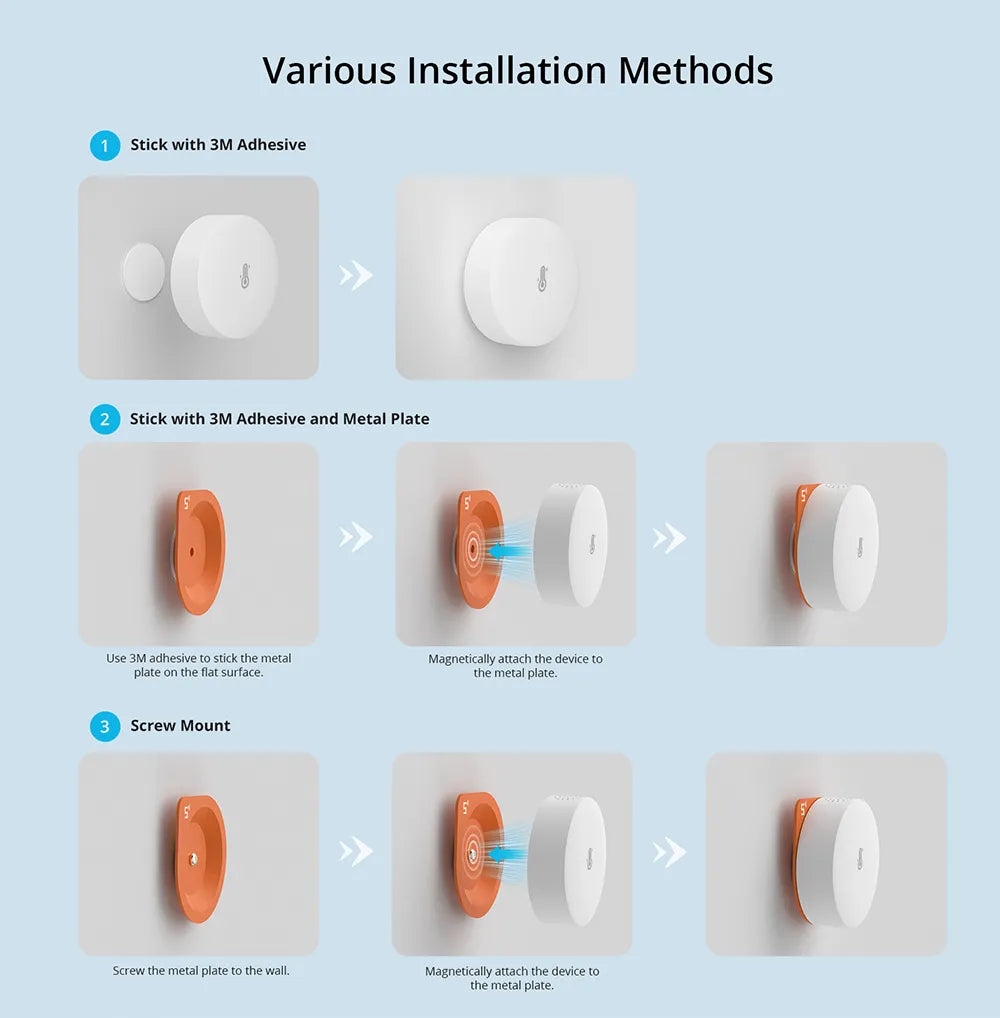 Various Installation Methods

1 Stick with 3M Adhesive

2 Stick with 3M Adhesive and Metal Plate

Use 3M adhesive to stick the metal plate on the flat surface.

Magnetically attach the device to the metal plate.

3 Screw Mount

Screw the metal plate to the wall.

Magnetically attach the device to the metal plate.