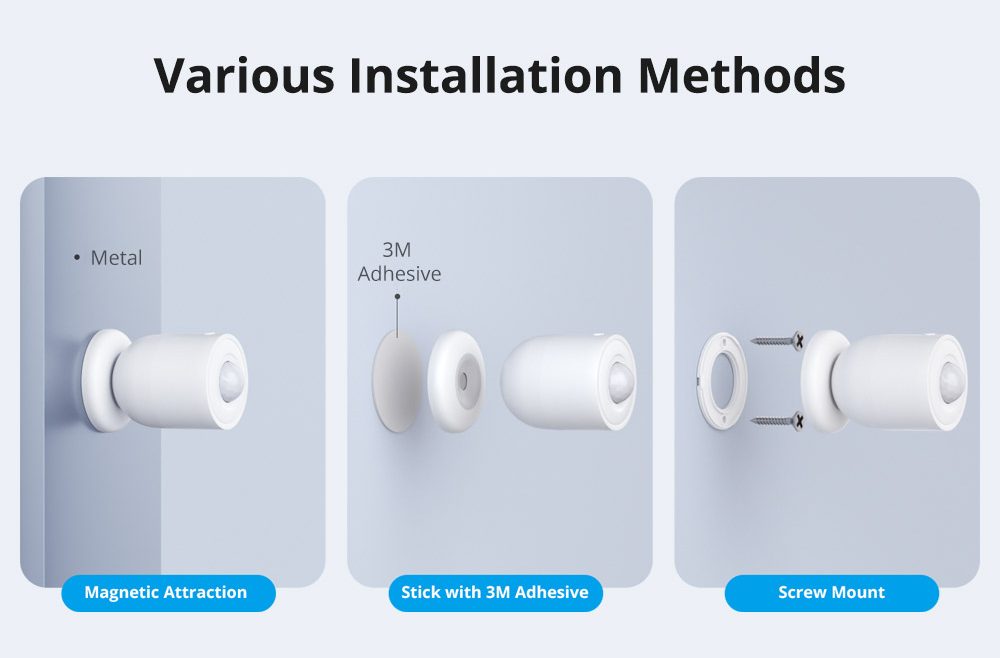 Various Installation Methods

• Metal

Magnetic Attraction

3M Adhesive

Stick with 3M Adhesive

Screw Mount