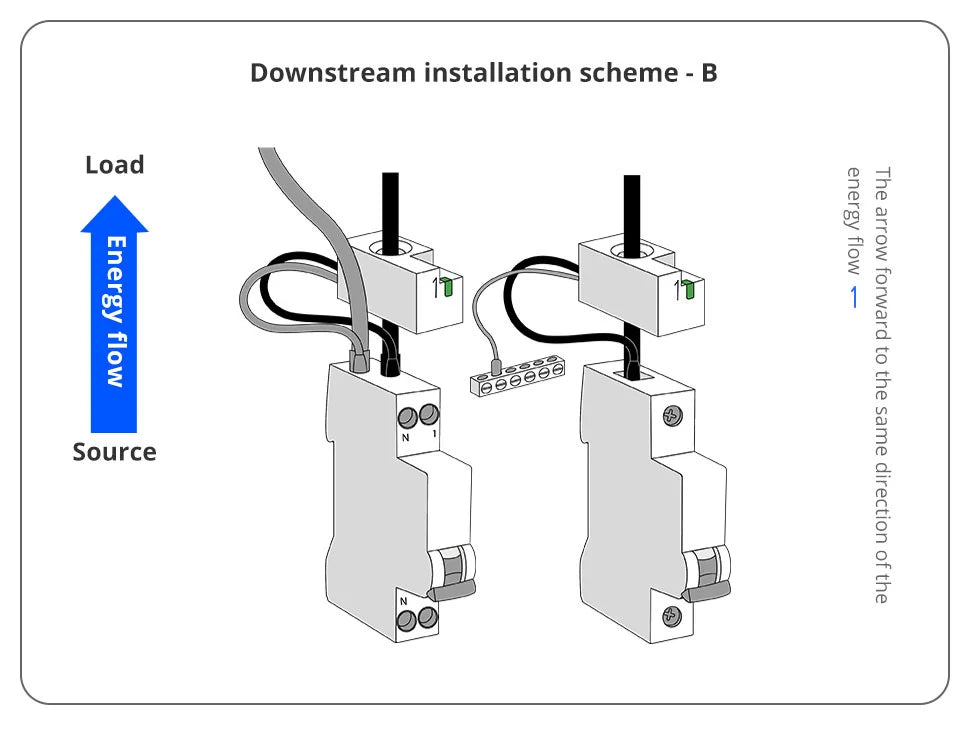 Downstream installation scheme - B

Load

Energy flow

Source

1

N 1

N

1

The arrow forward to the same direction of the energy flow 1