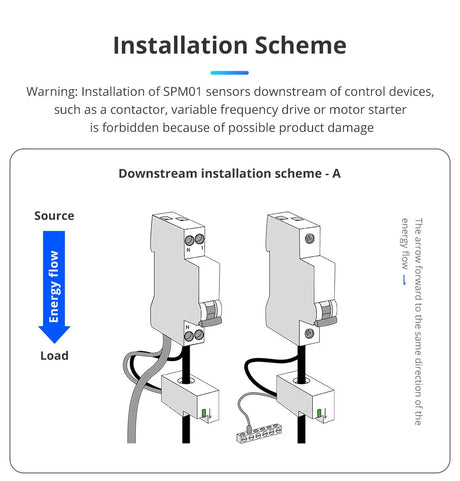 Installation Scheme

Warning: Installation of SPM01 sensors downstream of control devices, such as a contactor, variable frequency drive or motor starter is forbidden because of possible product damage

Downstream installation scheme - A

Source

Energy flow

Load

N 1

N

The arrow forward to the same direction of the energy flow →