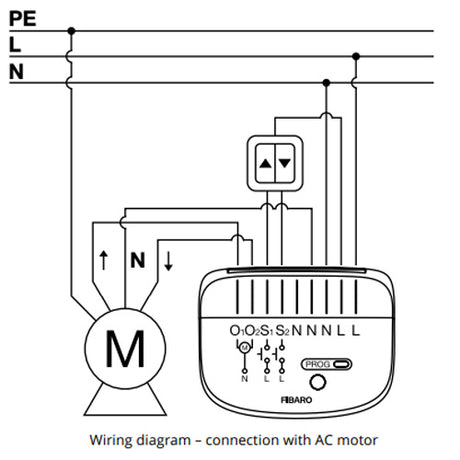 PE
L
N

▲ ▼

↑ N ↓

M

$O_1$ $O_2$ $S_1$ $S_2$ N N N L L

M

N L L

PROG

FIBARO

Wiring diagram – connection with AC motor