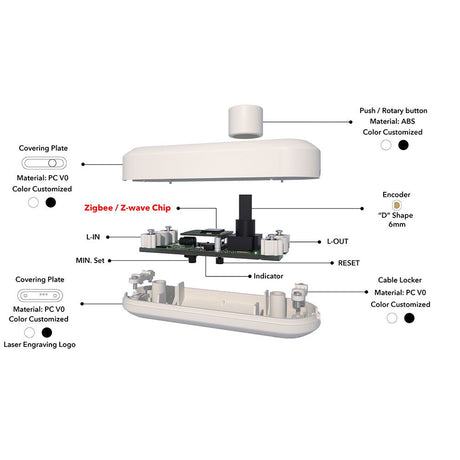 Push / Rotary button
Material: ABS
Color Customized

Covering Plate
Material: PC V0
Color Customized

Zigbee / Z-wave Chip

Encoder
"D" Shape
6mm

L-IN

L-OUT

MIN. Set

RESET

Indicator

Covering Plate
Material: PC V0
Color Customized
Laser Engraving Logo

Cable Locker
Material: PC V0
Color Customized